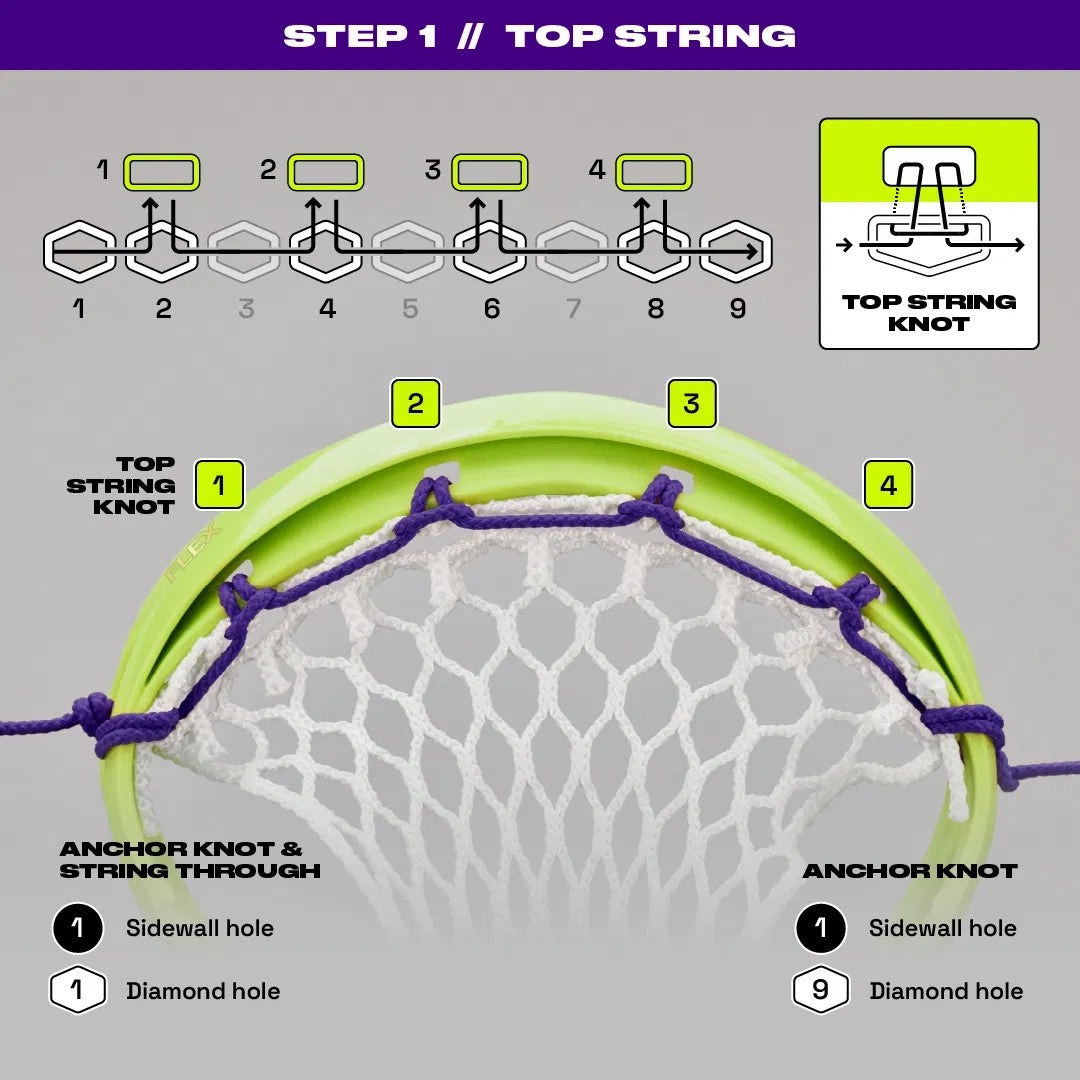 STEP 1 // TOP STRING

1 2 3 4

1 2 3 4 5 6 7 8 9

TOP STRING KNOT

2 3

TOP STRING KNOT 1

4

FLEX

ANCHOR KNOT & STRING THROUGH

1 Sidewall hole

1 Diamond hole

ANCHOR KNOT

1 Sidewall hole

9 Diamond hole