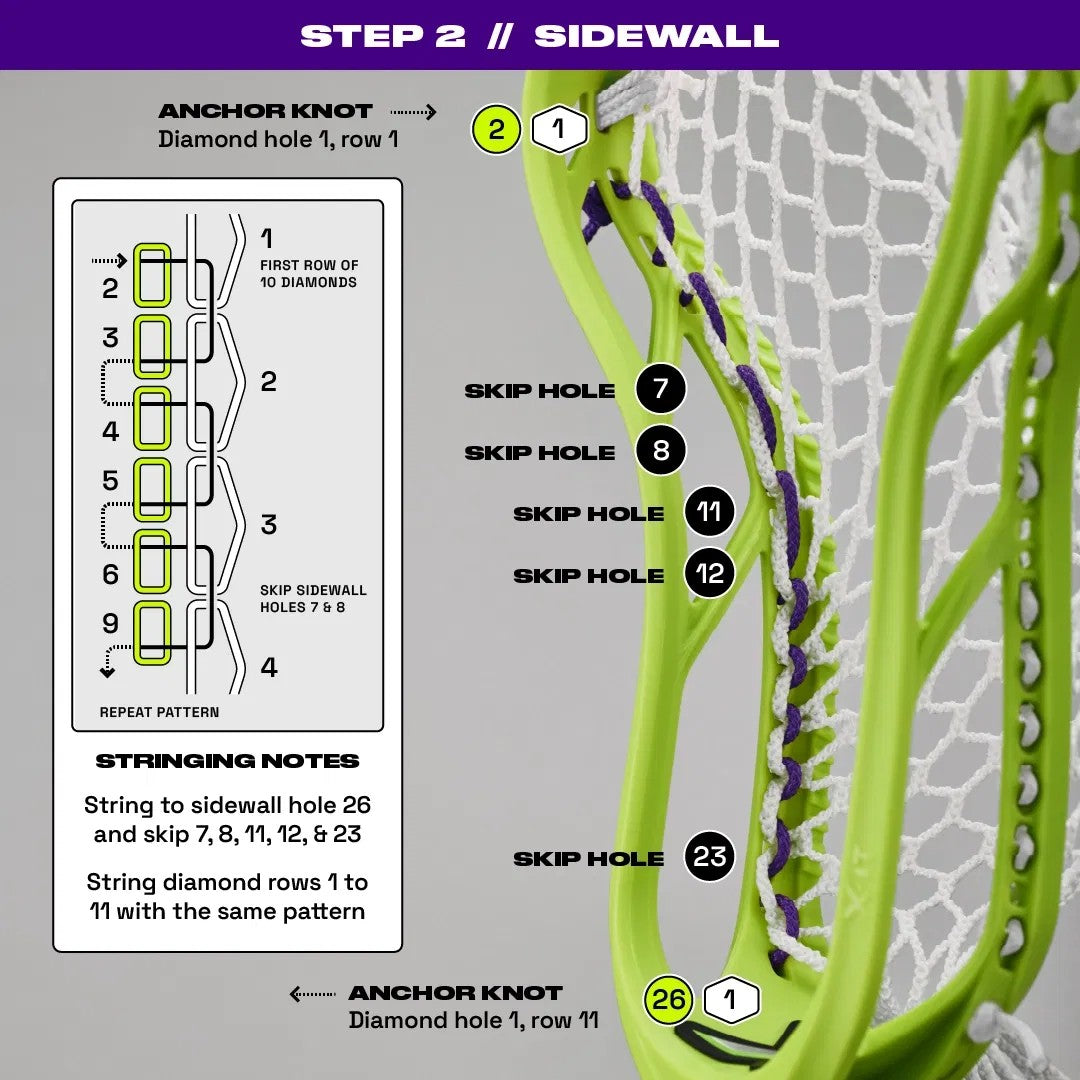 STEP 2 // SIDEWALL

ANCHOR KNOT
Diamond hole 1, row 1

2 1

2
3
4
5
6
9

1
FIRST ROW OF 10 DIAMONDS

2

3
SKIP SIDEWALL HOLES 7 & 8

4

REPEAT PATTERN

STRINGING NOTES

String to sidewall hole 26 and skip 7, 8, 11, 12, & 23

String diamond rows 1 to 11 with the same pattern

SKIP HOLE 7

SKIP HOLE 8

SKIP HOLE 11

SKIP HOLE 12

SKIP HOLE 23

ANCHOR KNOT
Diamond hole 1, row 11

26 1