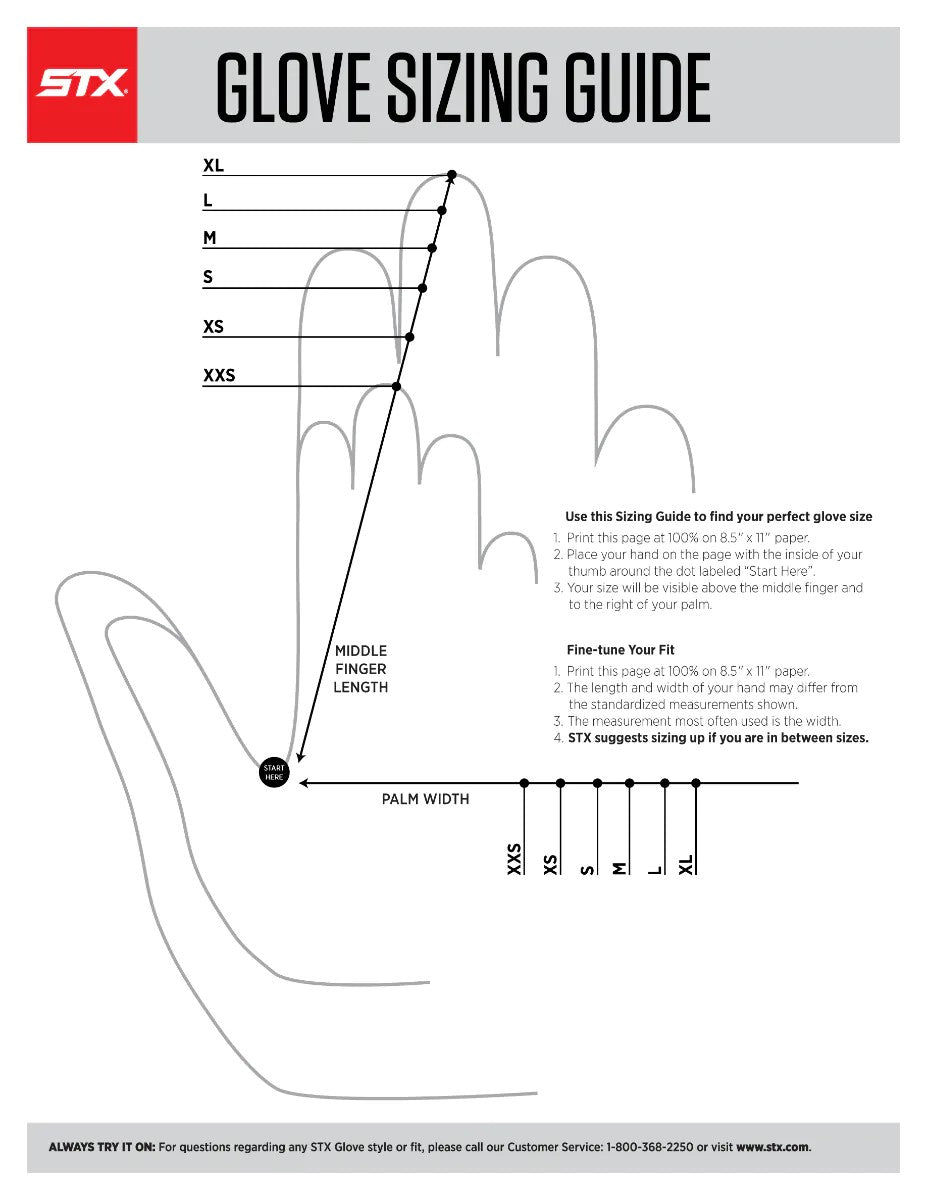 STX

GLOVE SIZING GUIDE

XL

L

M

S

XS

XXS

MIDDLE FINGER LENGTH

START HERE

PALM WIDTH

XXS XS S M L XL

Use this Sizing Guide to find your perfect glove size

1. Print this page at 100% on 8.5" x 11" paper.
2. Place your hand on the page with the inside of your thumb around the dot labeled "Start Here".
3. Your size will be visible above the middle finger and to the right of your palm.

Fine-tune Your Fit

1. Print this page at 100% on 8.5" x 11" paper.
2. The length and width of your hand may differ from the standardized measurements shown.
3. The measurement most often used is the width.
4. STX suggests sizing up if you are in between sizes.

ALWAYS TRY IT ON: For questions regarding any STX Glove style or fit, please call our Customer Service: 1-800-368-2250 or visit www.stx.com.